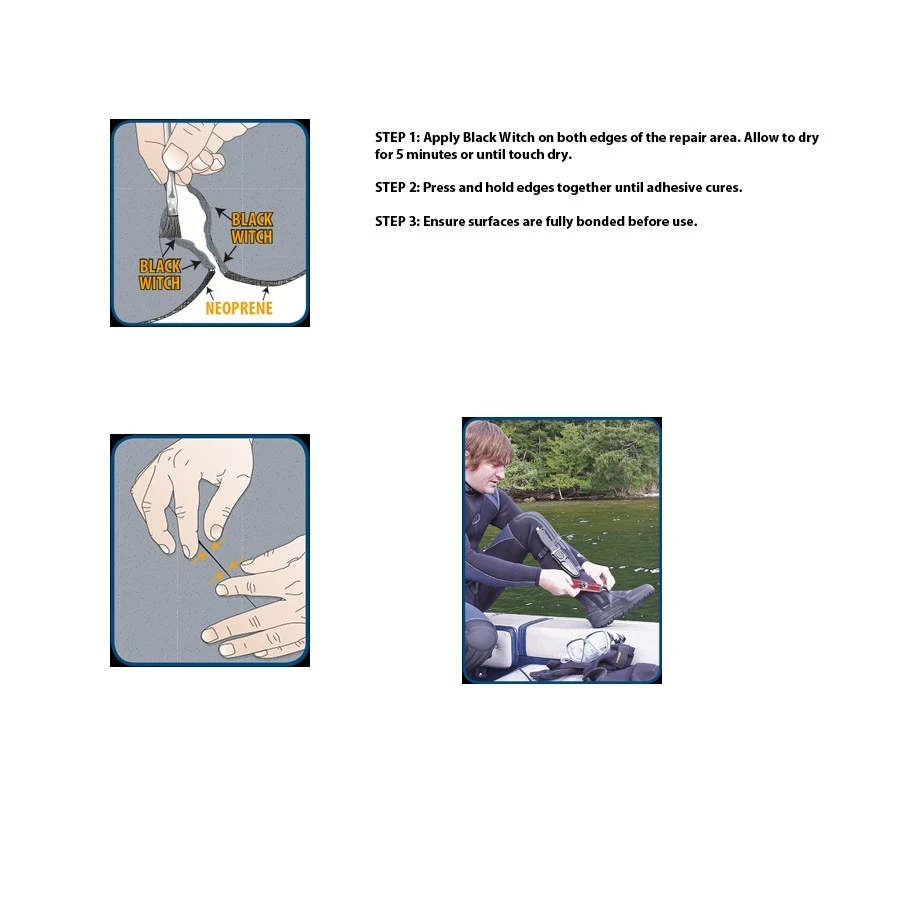 BLACK WITCH

BLACK WITCH

NEOPRENE

STEP 1: Apply Black Witch on both edges of the repair area. Allow to dry for 5 minutes or until touch dry.

STEP 2: Press and hold edges together until adhesive cures.

STEP 3: Ensure surfaces are fully bonded before use.